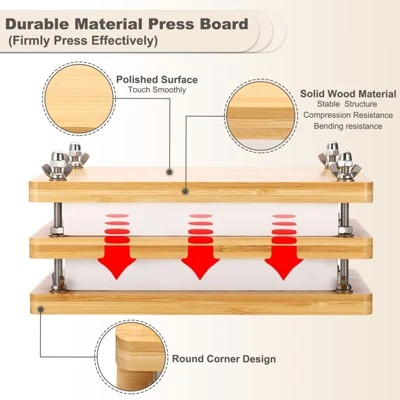 Durable Material Press Board
(Firmly Press Effectively)

Polished Surface
Touch Smoothly

Solid Wood Material
Stable Structure
Compression Resistance
Bending resistance

Round Corner Design