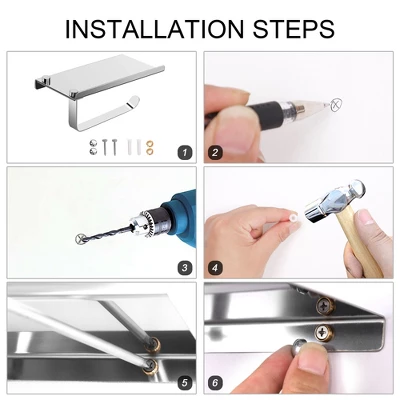 INSTALLATION STEPS

1

2

3

4

5

6