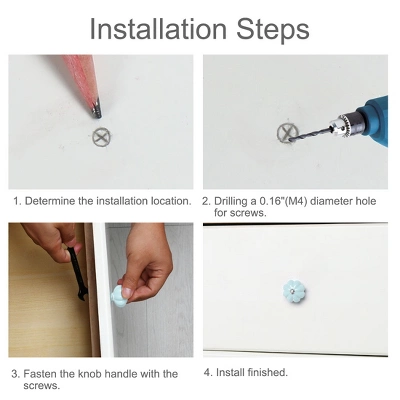 Installation Steps

1. Determine the installation location.

2. Drilling a 0.16"(M4) diameter hole for screws.

3. Fasten the knob handle with the screws.

4. Install finished.