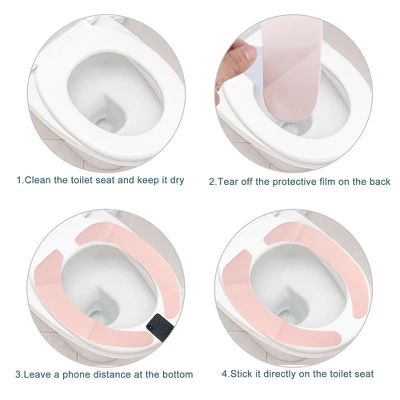 1.Clean the toilet seat and keep it dry

2.Tear off the protective film on the back

3.Leave a phone distance at the bottom

4.Stick it directly on the toilet seat