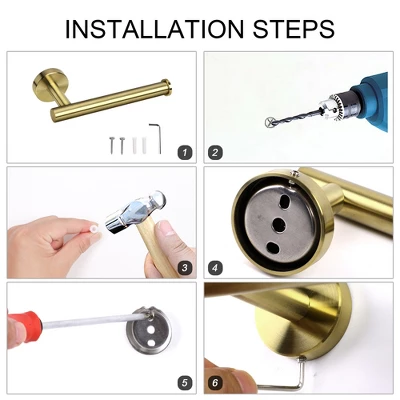 INSTALLATION STEPS

1

2

3

4

5

6