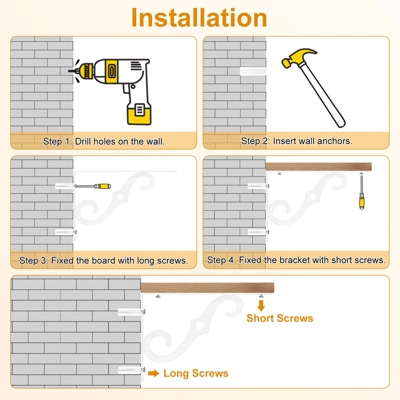 Installation

Step 1: Drill holes on the wall.

Step 2: Insert wall anchors.

Step 3: Fixed the board with long screws.

Step 4: Fixed the bracket with short screws.

Short Screws

Long Screws