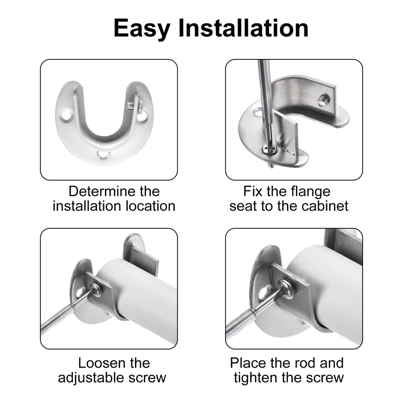 Easy Installation

Determine the installation location

Fix the flange seat to the cabinet

Loosen the adjustable screw

Place the rod and tighten the screw