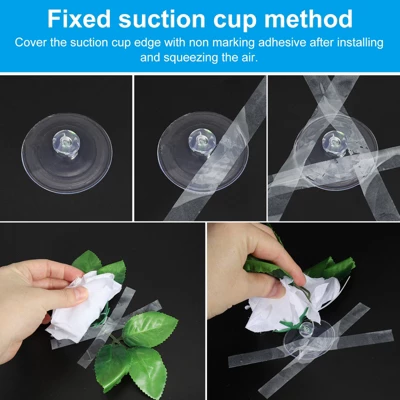 Fixed suction cup method

Cover the suction cup edge with non marking adhesive after installing and squeezing the air.